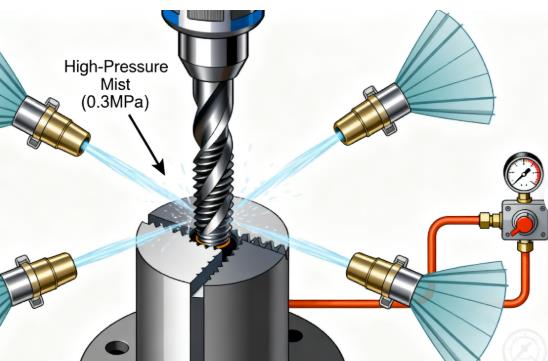 High-Pressure Mist (0.3MPa)